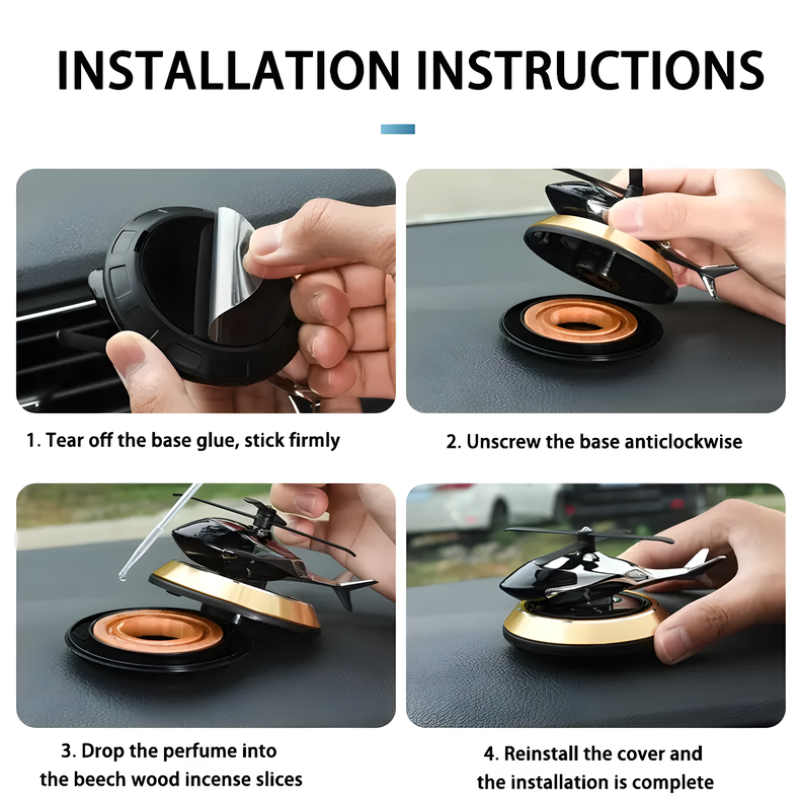 INSTALLATION INSTRUCTIONS

1. Tear off the base glue, stick firmly

2. Unscrew the base anticlockwise

3. Drop the perfume into the beech wood incense slices

4. Reinstall the cover and the installation is complete